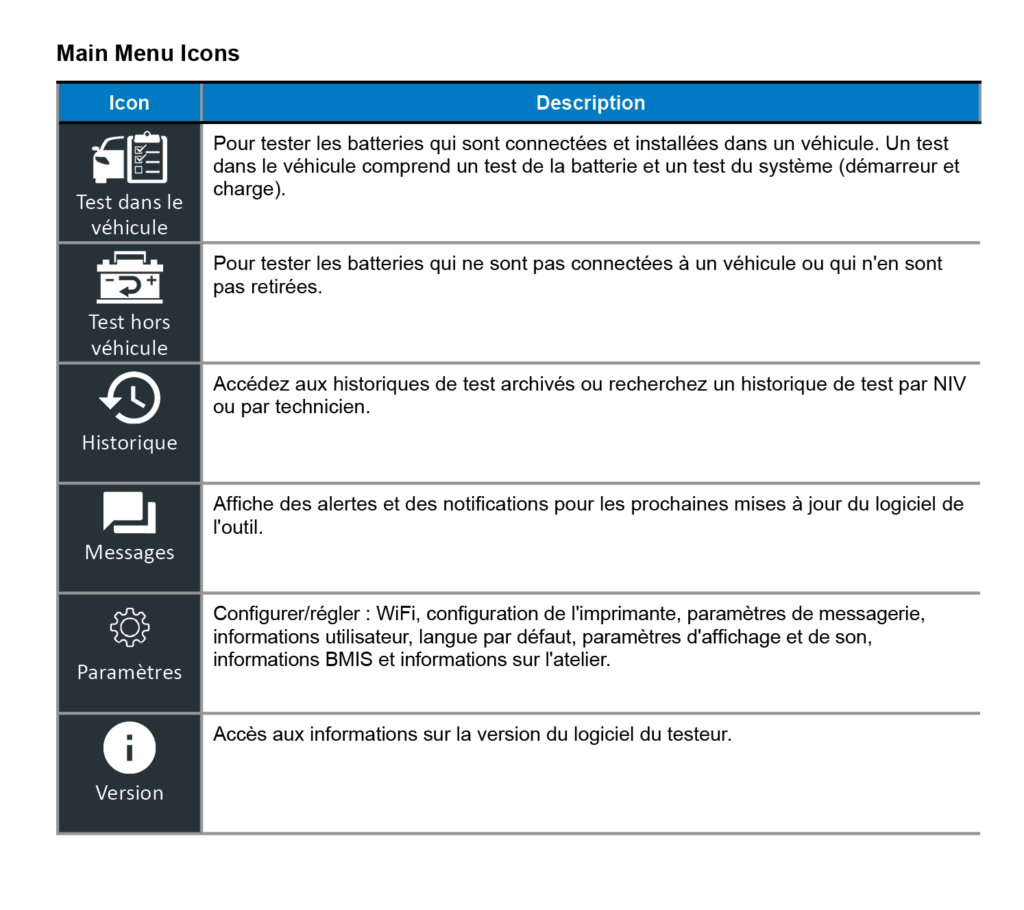 Main Menu Icons

| Icon | Description |
|---|---|
| Test dans le véhicule | Pour tester les batteries qui sont connectées et installées dans un véhicule. Un test dans le véhicule comprend un test de la batterie et un test du système (démarreur et charge). |
| Test hors véhicule | Pour tester les batteries qui ne sont pas connectées à un véhicule ou qui n'en sont pas retirées. |
| Historique | Accédez aux historiques de test archivés ou recherchez un historique de test par NIV ou par technicien. |
| Messages | Affiche des alertes et des notifications pour les prochaines mises à jour du logiciel de l'outil. |
| Paramètres | Configurer/régler : WiFi, configuration de l'imprimante, paramètres de messagerie, informations utilisateur, langue par défaut, paramètres d'affichage et de son, informations BMIS et informations sur l'atelier. |
| Version | Accès aux informations sur la version du logiciel du testeur. |